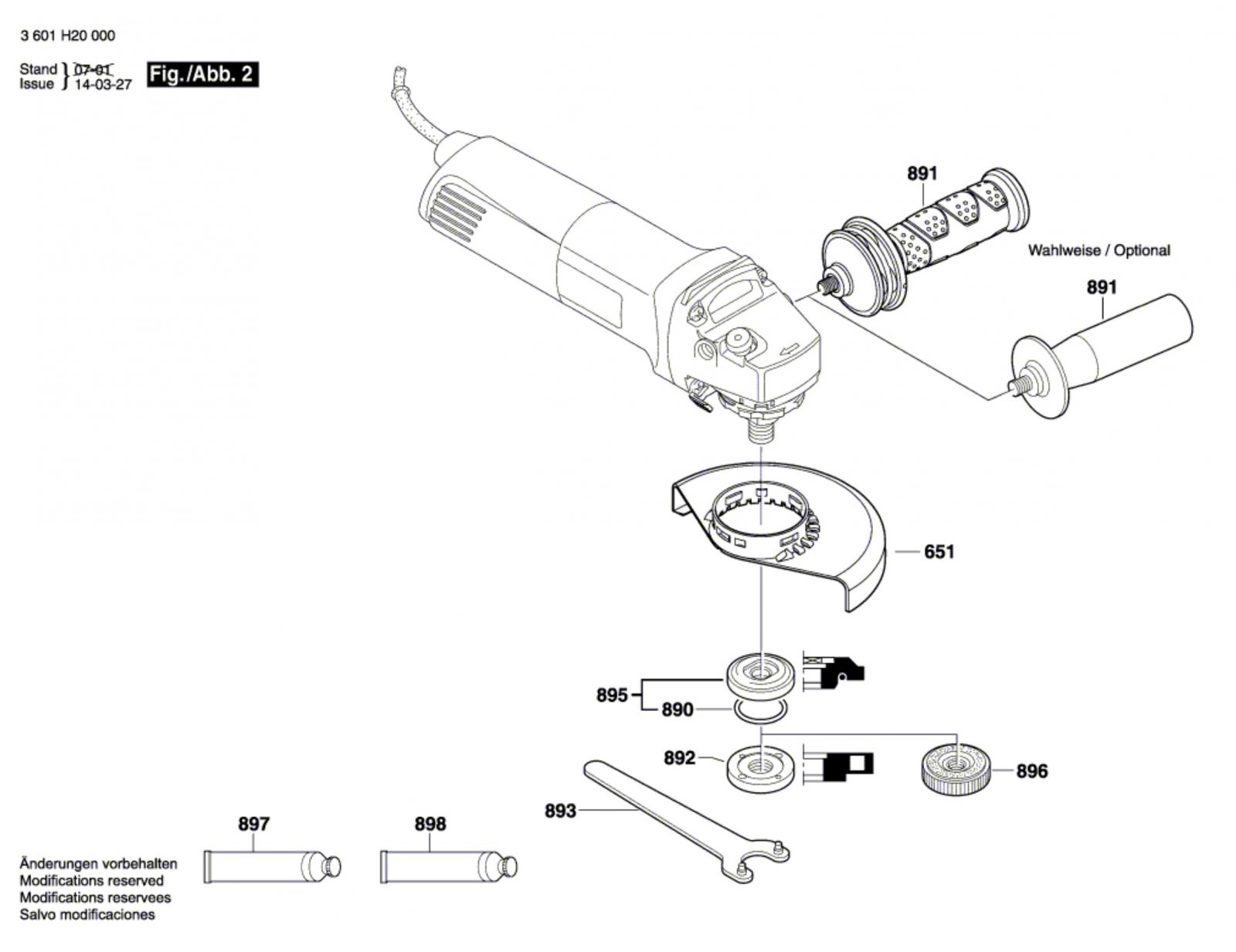 3 601 H20 000

Stand 07-01
Issue 14-03-27

Fig./Abb. 2

891

Wahlweise / Optional

891

651

895

890

892

896

893

897

898

Änderungen vorbehalten
Modifications reserved
Modifications reservees
Salvo modificaciones